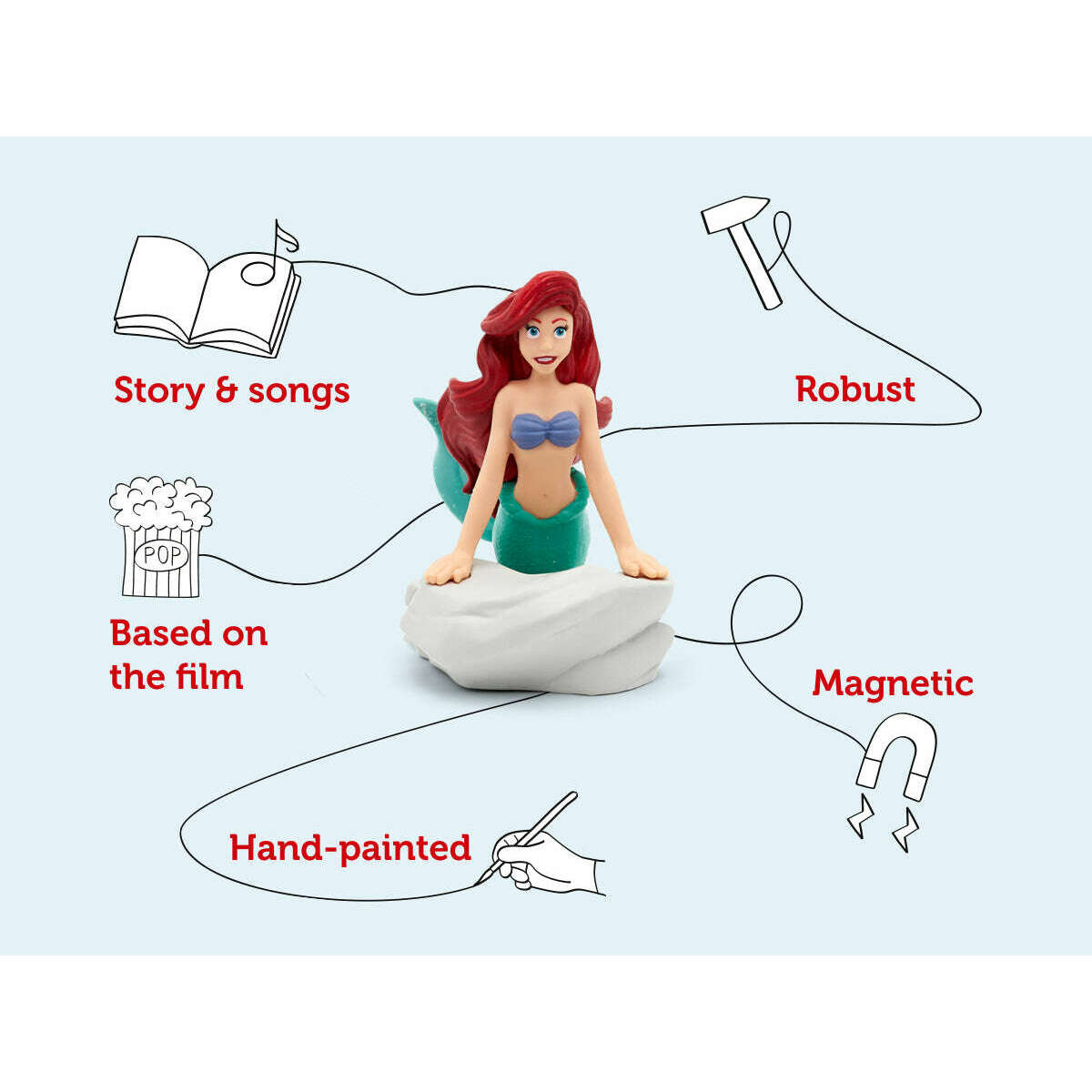 Story & songs

Robust

POP

Based on the film

Magnetic

Hand-painted