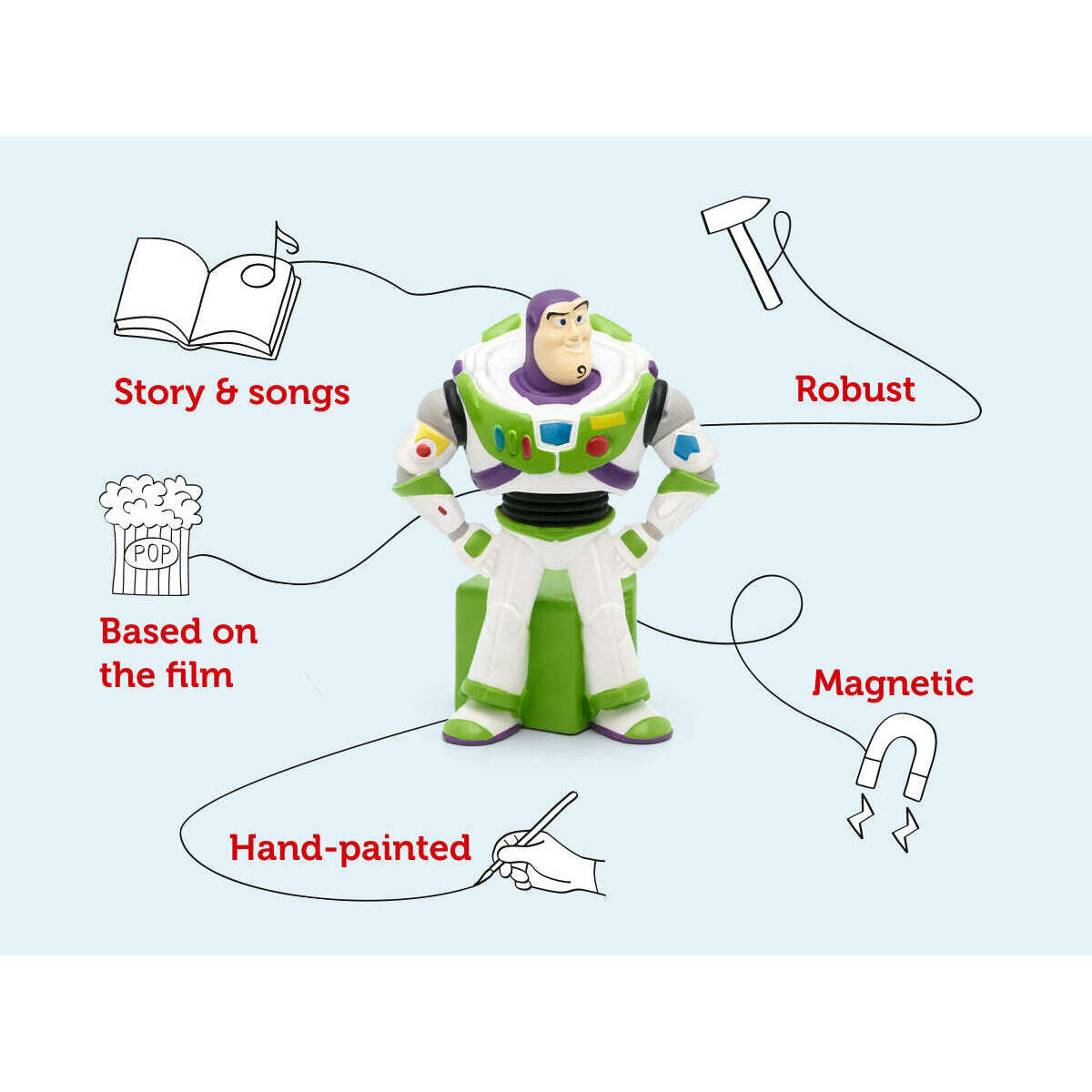 Story & songs

Robust

POP

Based on the film

Magnetic

Hand-painted