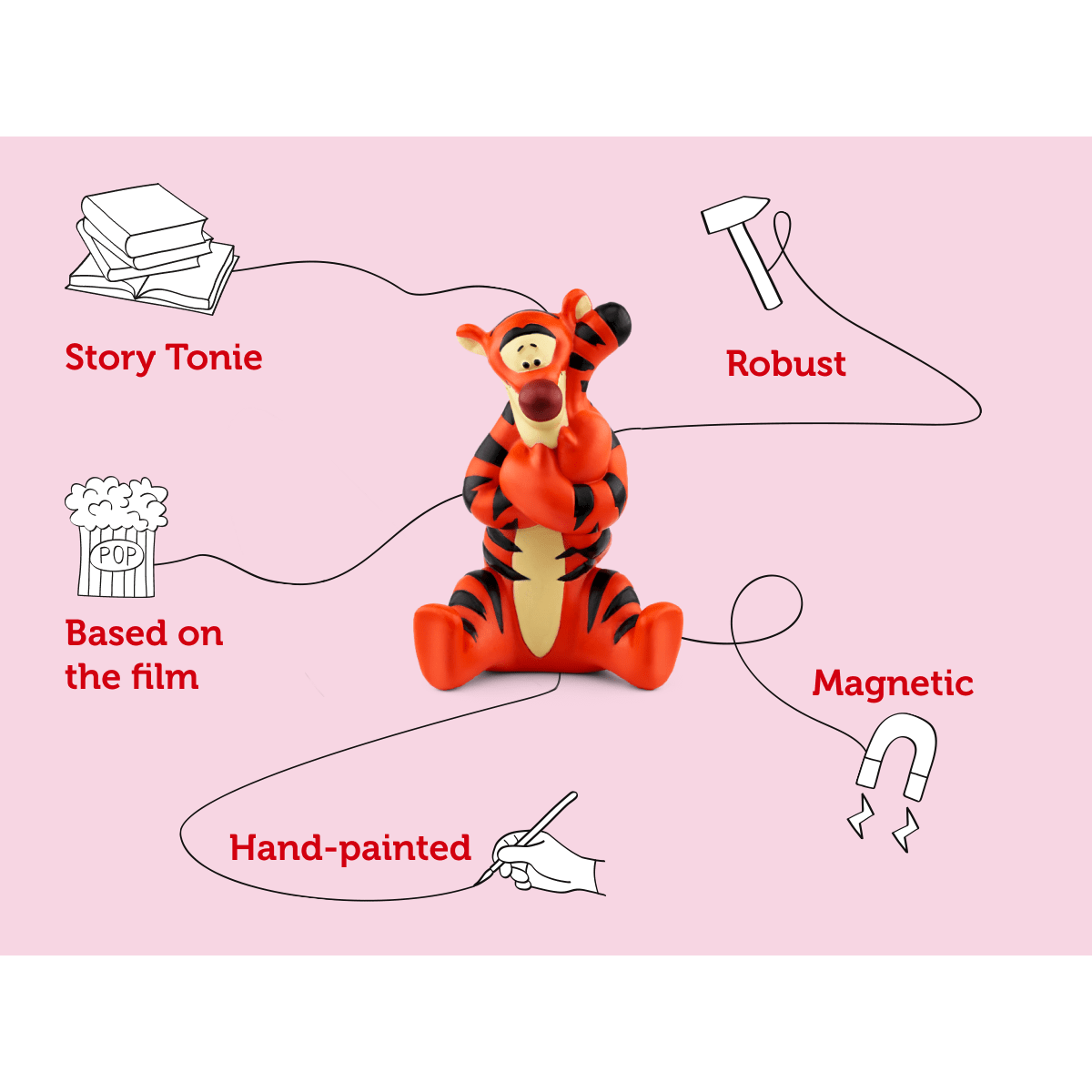 Story Tonie

Robust

POP

Based on the film

Magnetic

Hand-painted