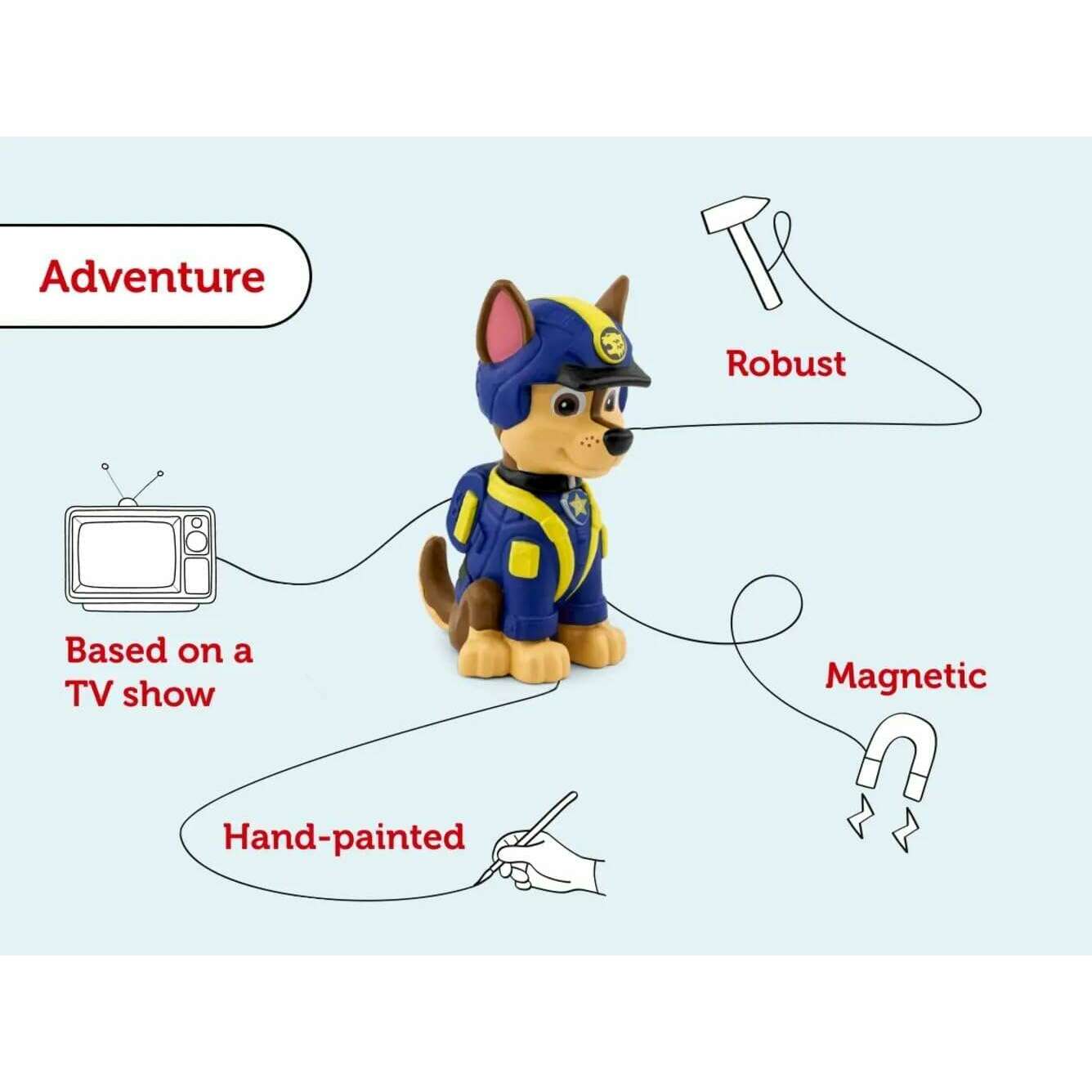 Adventure

Robust

Based on a TV show

Magnetic

Hand-painted