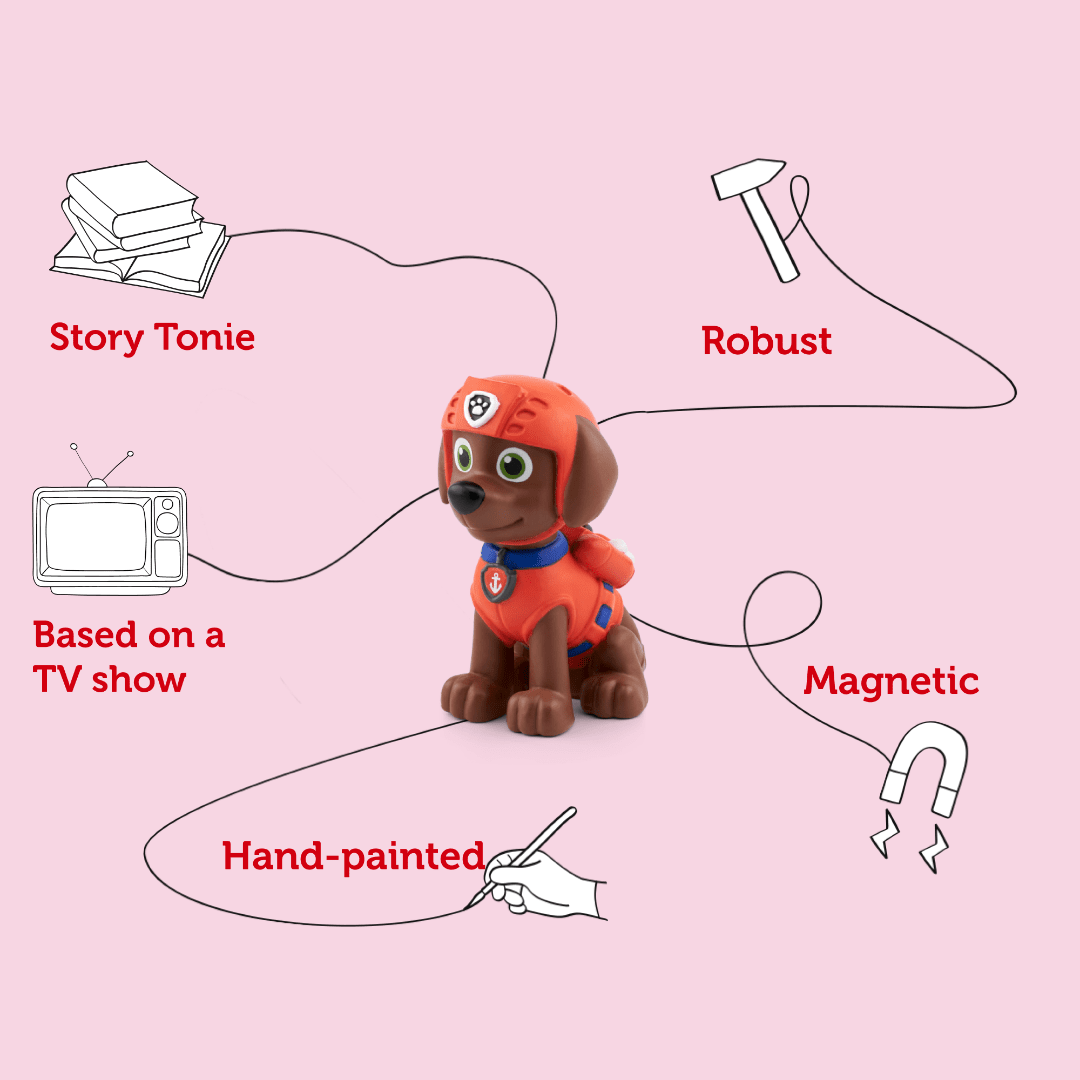 Story Tonie

Robust

Based on a TV show

Magnetic

Hand-painted