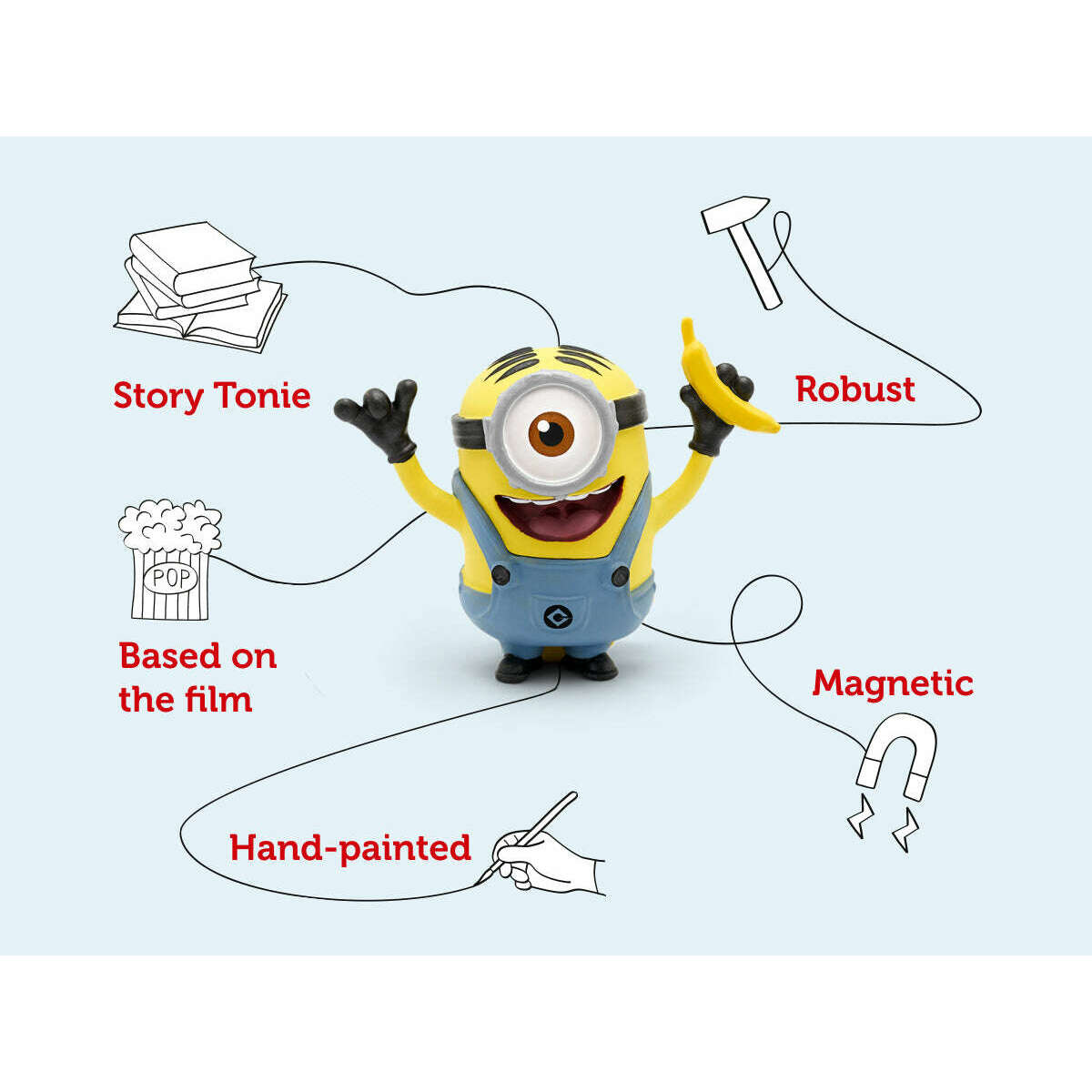 Story Tonie

Robust

POP

Based on the film

Magnetic

Hand-painted