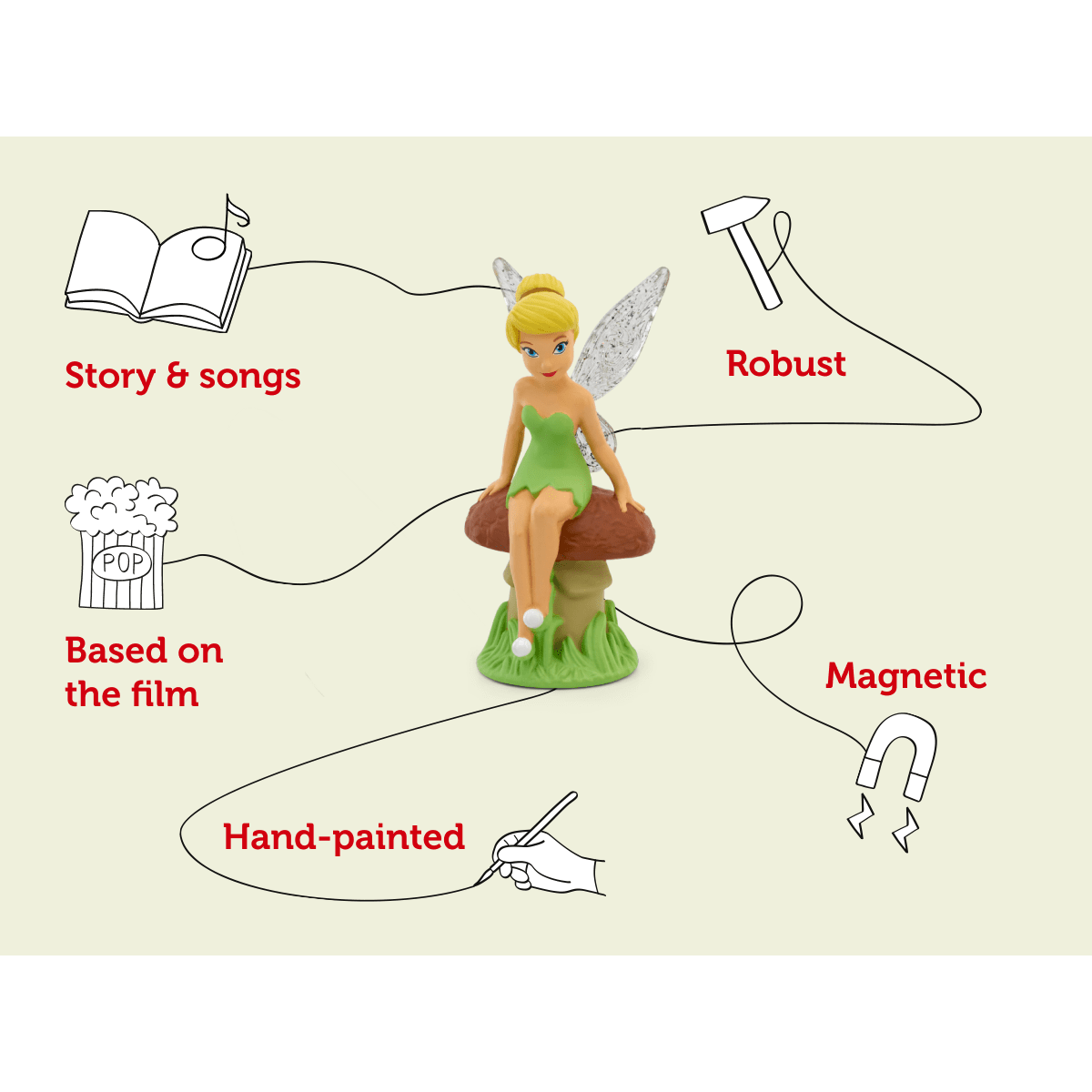 Story & songs

Robust

POP

Based on the film

Magnetic

Hand-painted