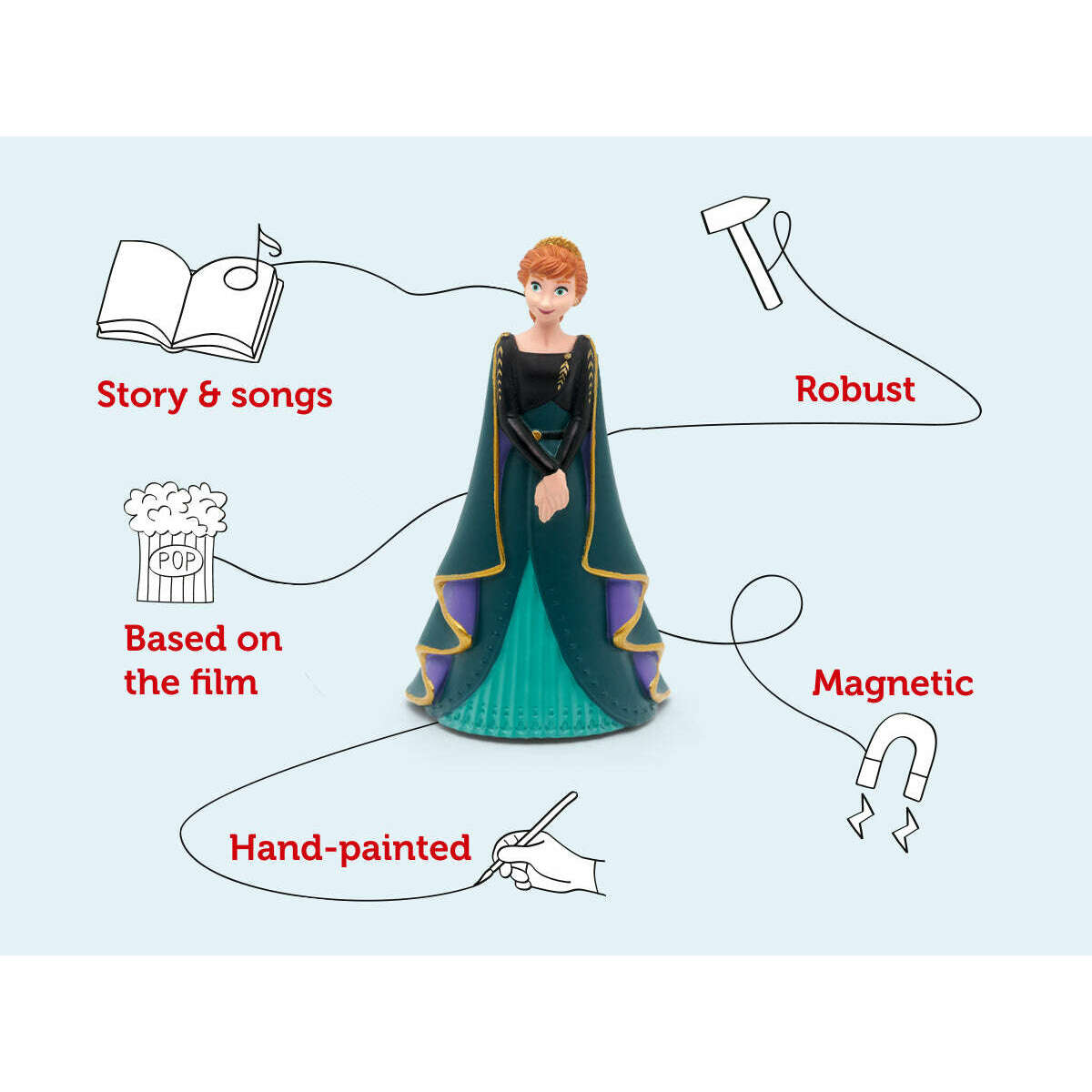 Story & songs

Robust

POP

Based on the film

Magnetic

Hand-painted