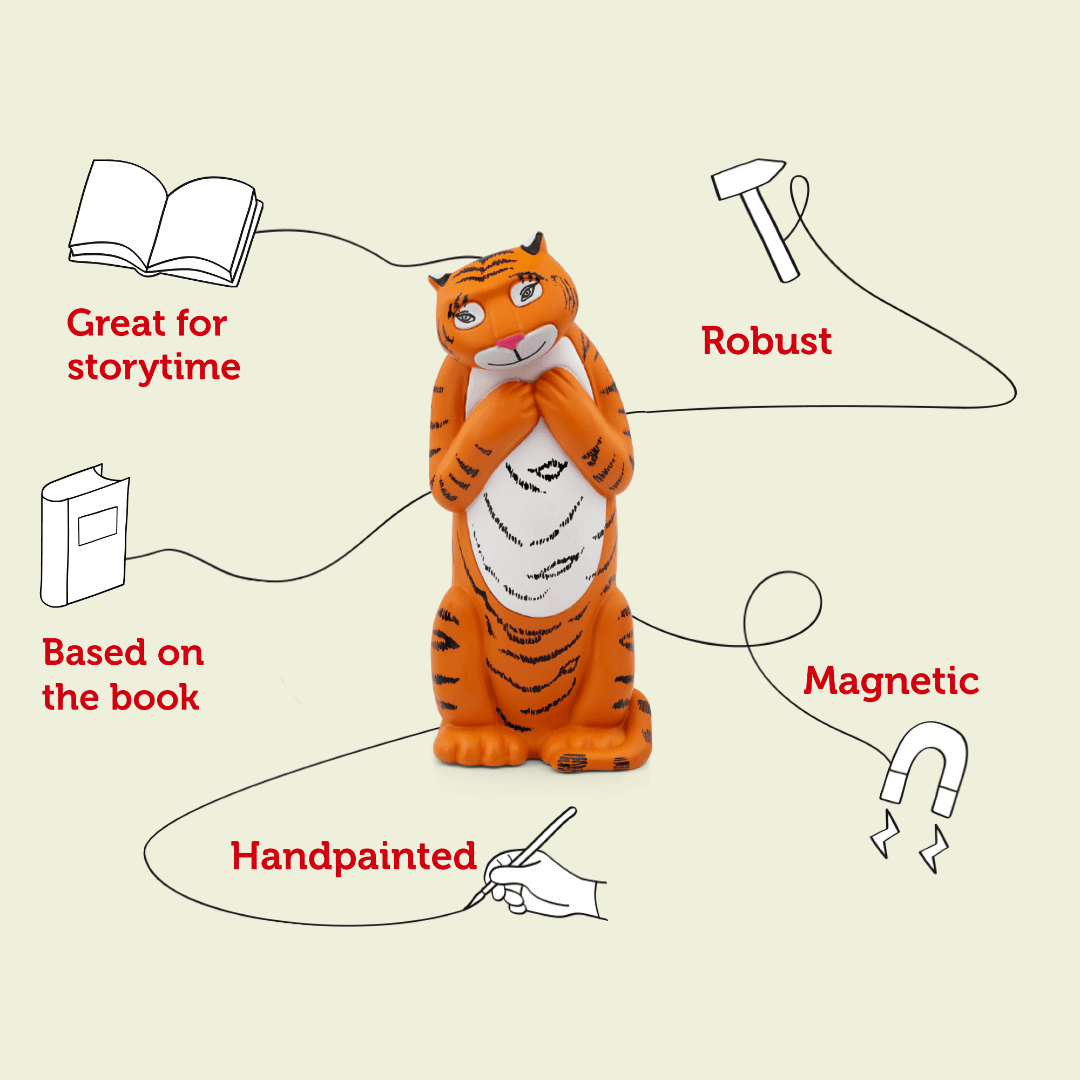 Great for storytime

Robust

Based on the book

Magnetic

Handpainted