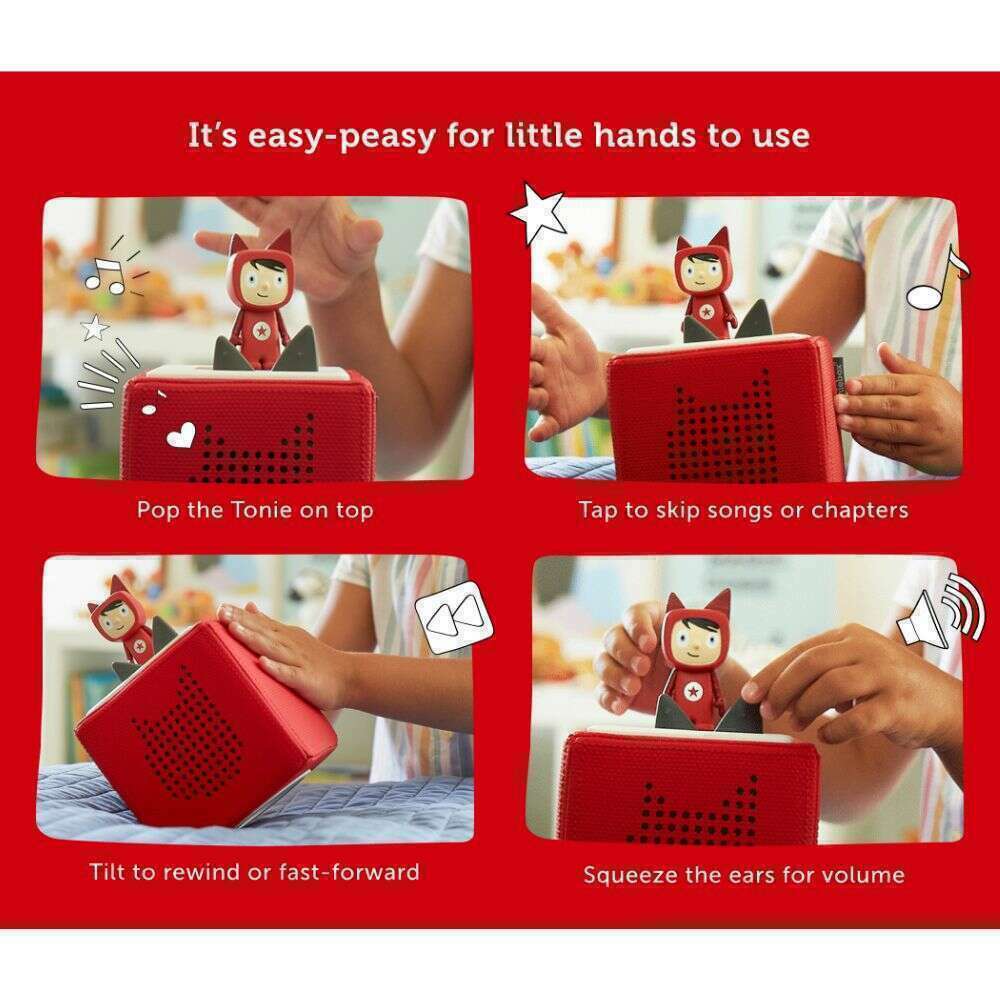 It's easy-peasy for little hands to use

Pop the Tonie on top

Tap to skip songs or chapters

Tilt to rewind or fast-forward

Squeeze the ears for volume