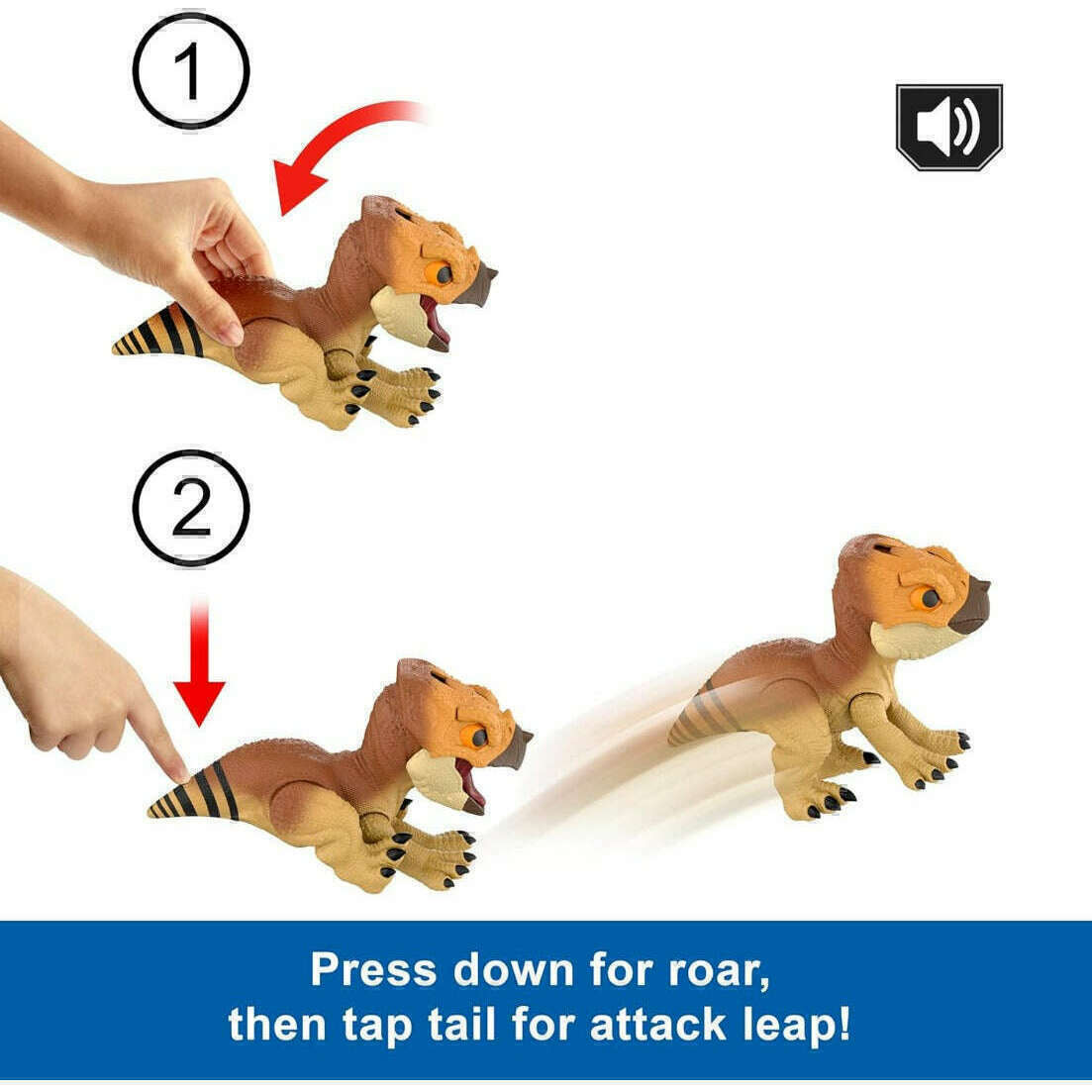 1

2

Press down for roar,
then tap tail for attack leap!