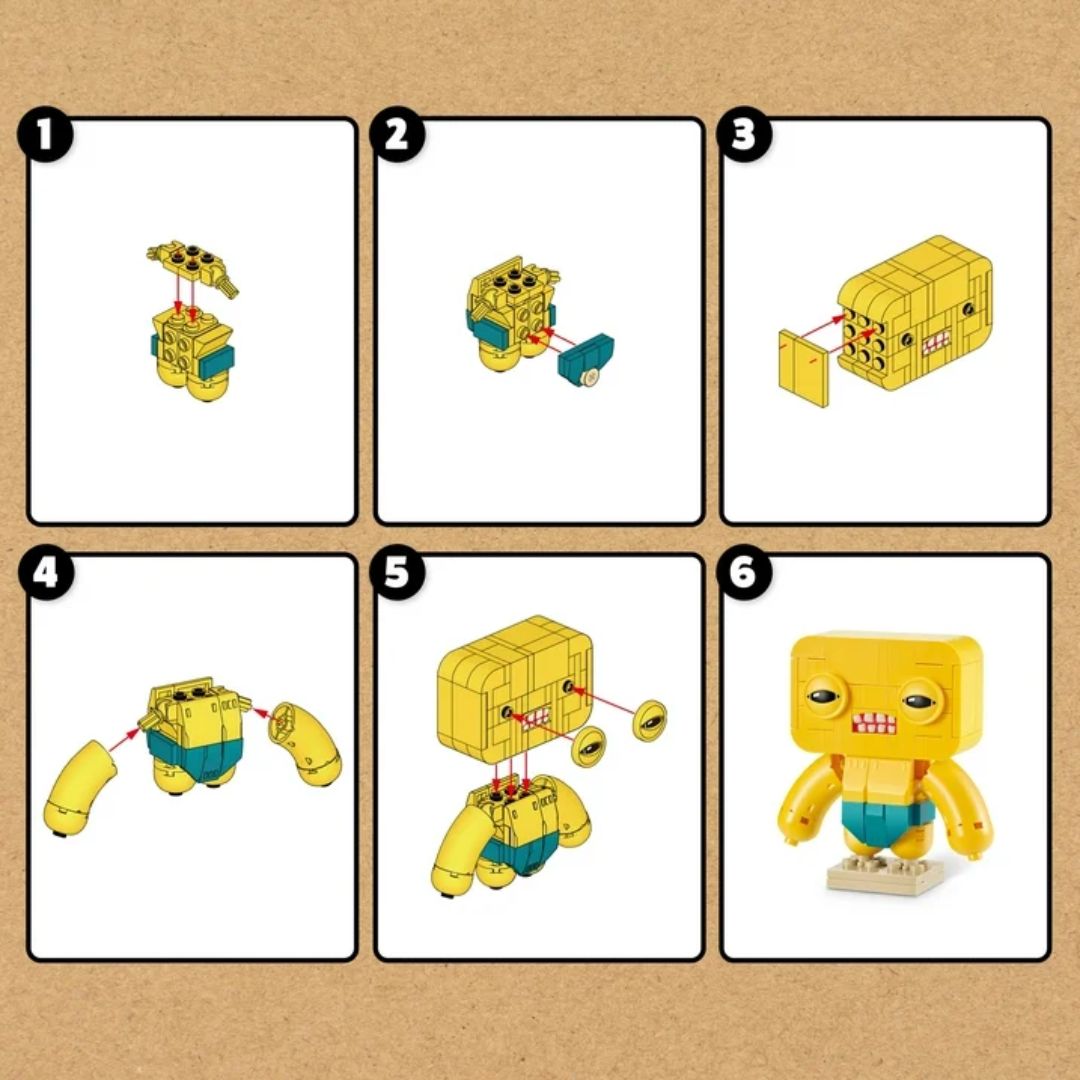 1

2

3

4

5

6