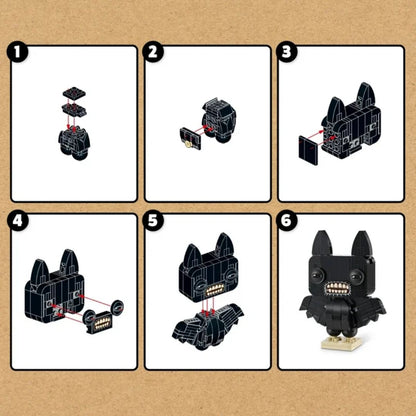 1
2
3
4
5
6